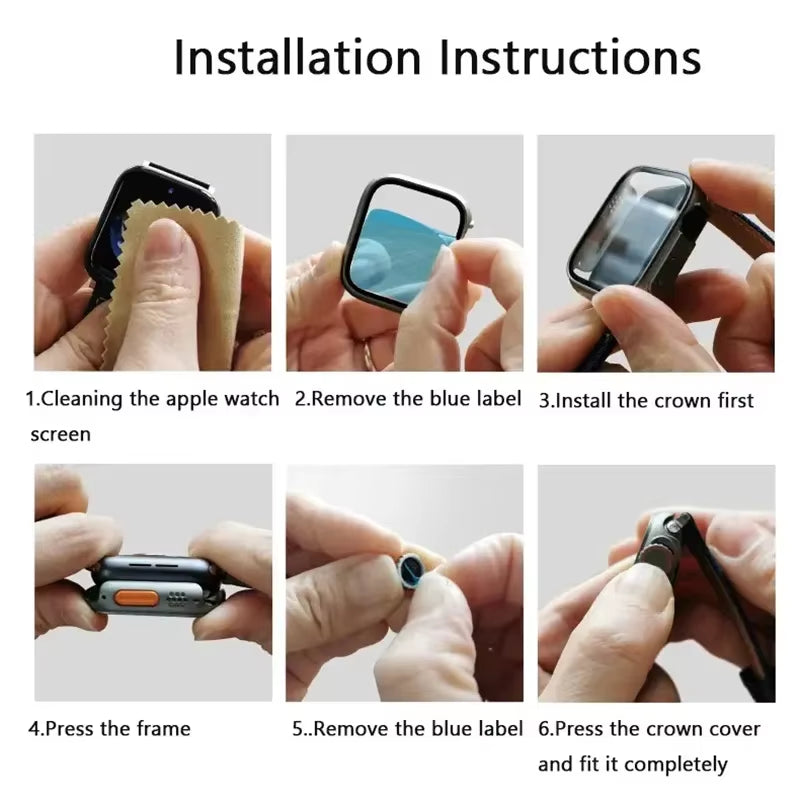 Installation Instructions

1.Cleaning the apple watch screen

2.Remove the blue label

3.Install the crown first

4.Press the frame

5..Remove the blue label

6.Press the crown cover and fit it completely